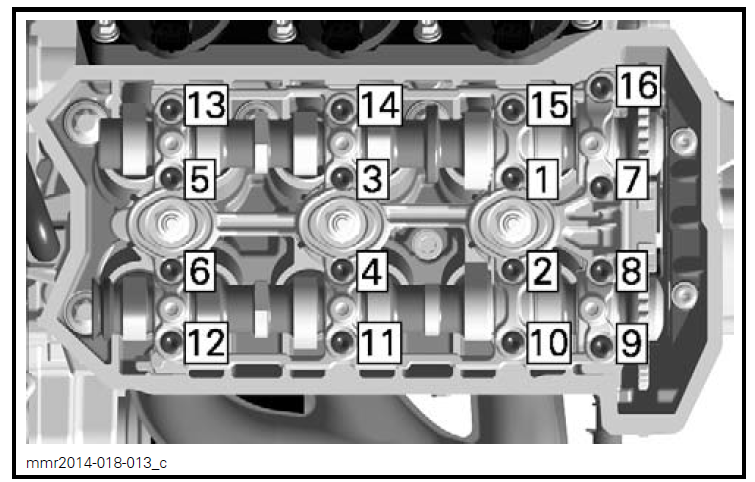 13
14
15
16
5
3
1
7
6
4
2
8
12
11
10
9
mmr2014-018-013_c