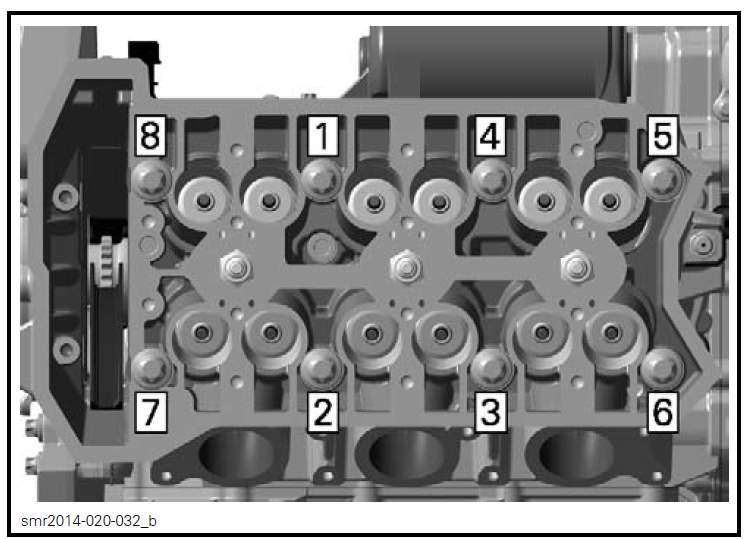 8
1
4
5
7
2
3
6
smr2014-020-032_b